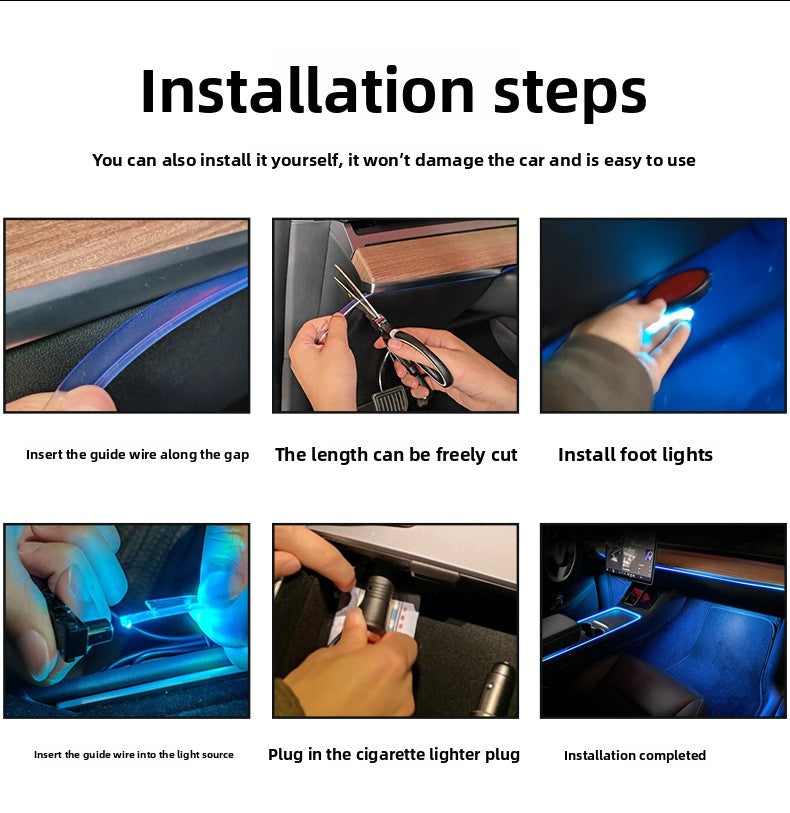 Installation steps

You can also install it yourself, it won't damage the car and is easy to use

Insert the guide wire along the gap

The length can be freely cut

Install foot lights

Insert the guide wire into the light source

Plug in the cigarette lighter plug

Installation completed